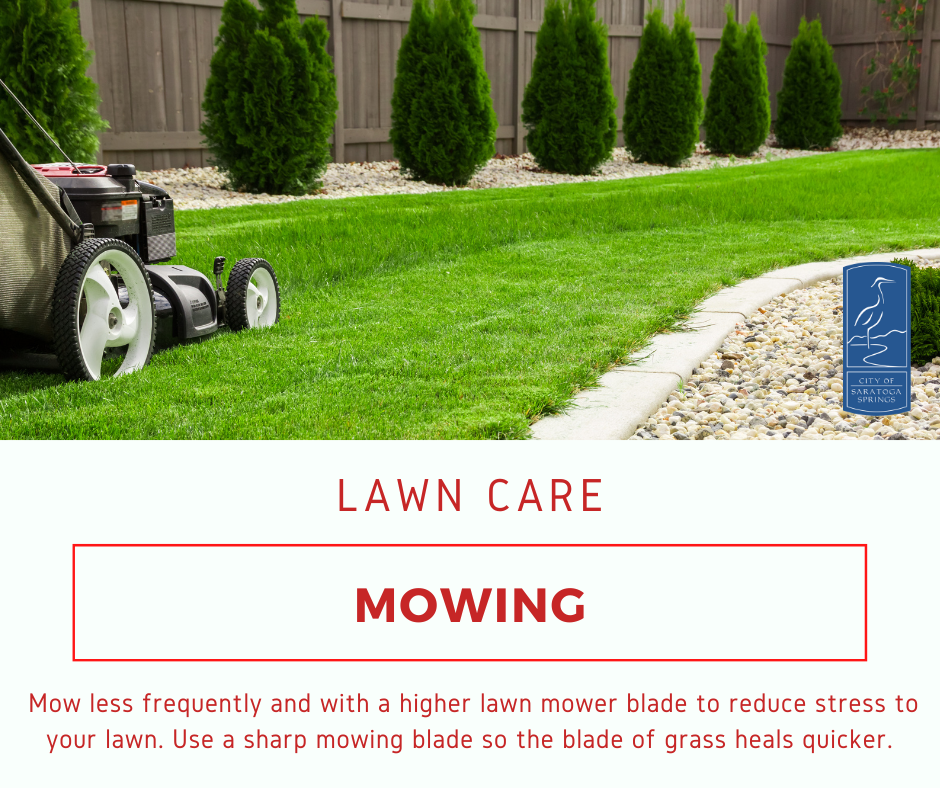 CITY OF SARATOGA SPRINGS

LAWN CARE

MOWING

Mow less frequently and with a higher lawn mower blade to reduce stress to your lawn. Use a sharp mowing blade so the blade of grass heals quicker.